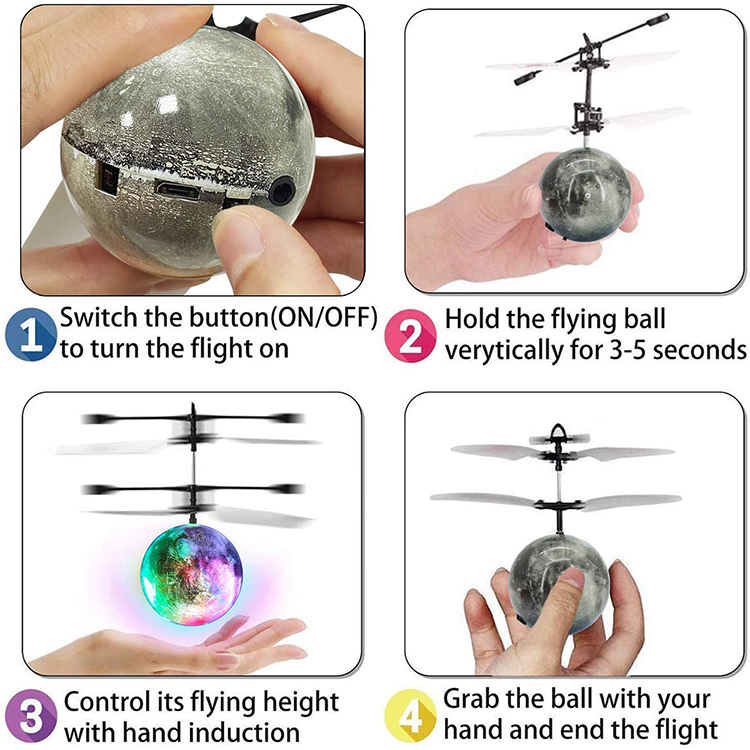 1 Switch the button(ON/OFF) to turn the flight on

2 Hold the flying ball verytically for 3-5 seconds

3 Control its flying height with hand induction

4 Grab the ball with your hand and end the flight