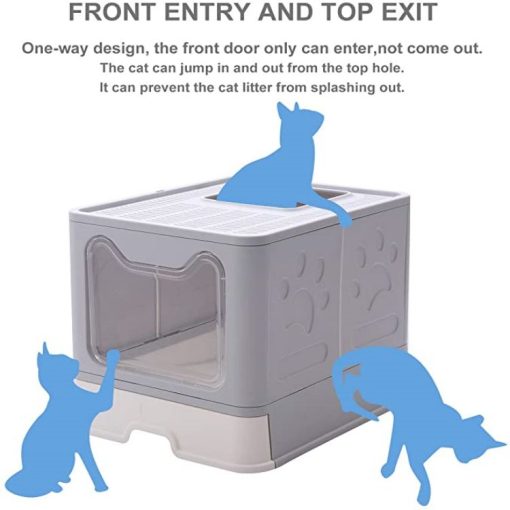 FRONT ENTRY AND TOP EXIT

One-way design, the front door only can enter,not come out.
The cat can jump in and out from the top hole.
It can prevent the cat litter from splashing out.